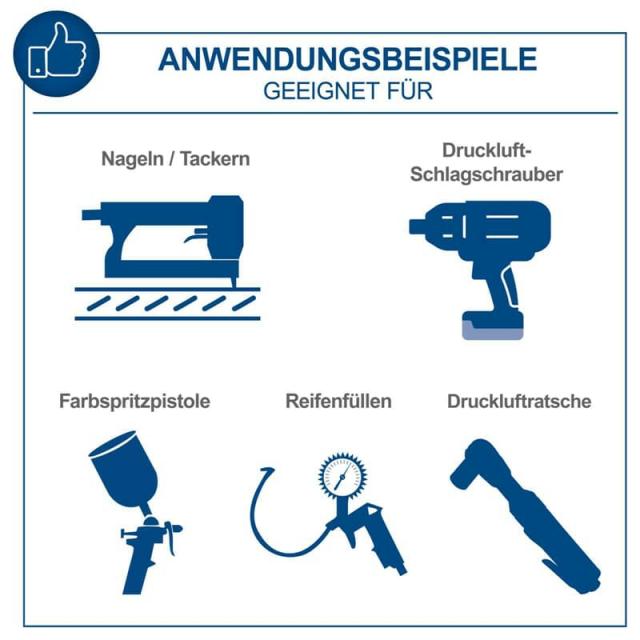 ANWENDUNGSBEISPIELE
GEEIGNET FÜR

Nageln / Tackern

Druckluft-Schlagschrauber

Farbspritzpistole

Reifenfüllen

Druckluftratsche