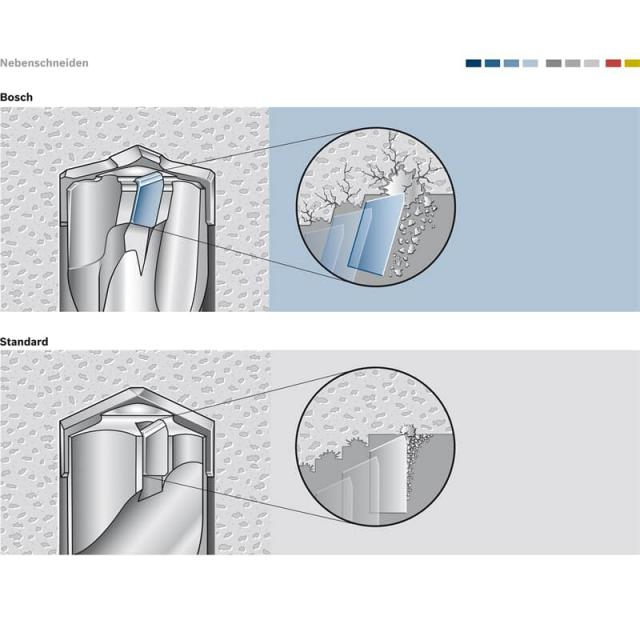 Nebenschneiden

Bosch

Standard